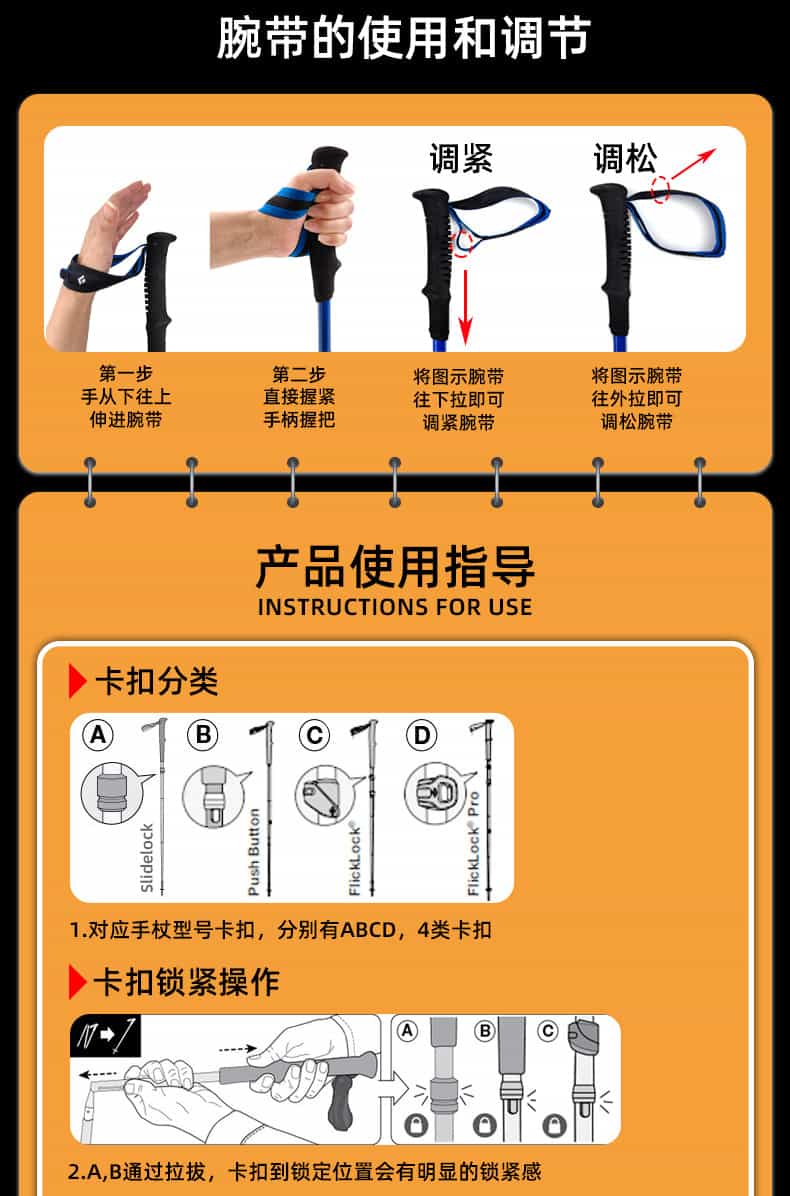 腕带的使用和调节

调紧

调松

第一步
手从下往上
伸进腕带

第二步
直接握紧
手柄握把

将图示腕带
往下拉即可
调紧腕带

将图示腕带
往外拉即可
调松腕带

产品使用指导
INSTRUCTIONS FOR USE

卡扣分类

A
Slidelock

B
Push Button

C
FlickLock®

D
FlickLock® Pro

1.对应手杖型号卡扣，分别有ABCD，4类卡扣

卡扣锁紧操作

A B C

2.A,B通过拉拔，卡扣到锁定位置会有明显的锁紧感