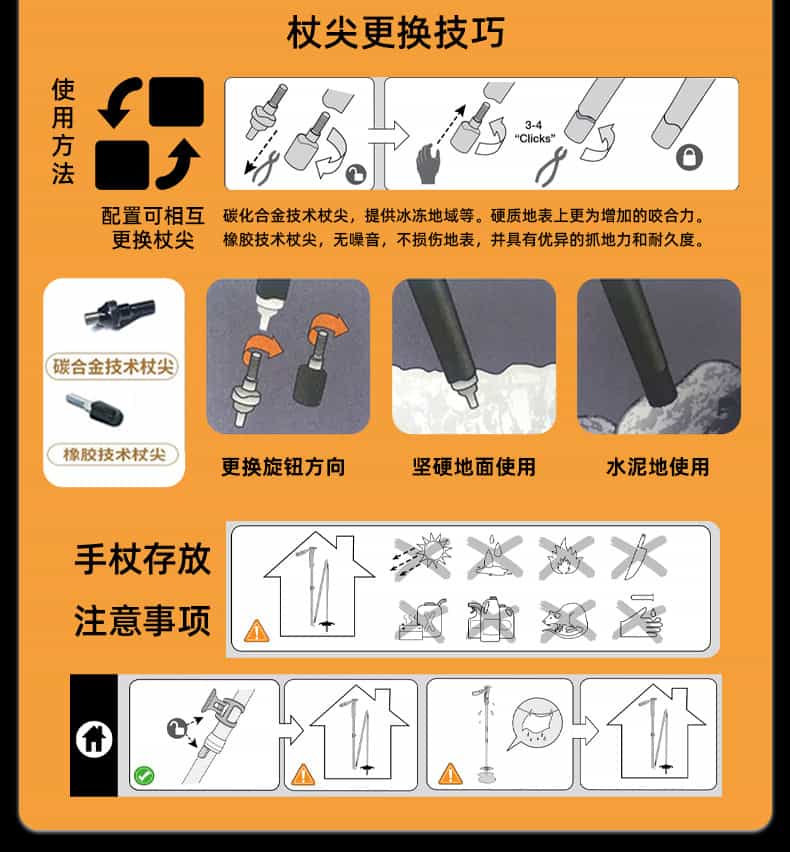 杖尖更换技巧

使用方法

3-4 "Clicks"

配置可相互更换杖尖

碳化合金技术杖尖，提供冰冻地域等。硬质地表上更为增加的咬合力。
橡胶技术杖尖，无噪音，不损伤地表，并具有优异的抓地力和耐久度。

碳合金技术杖尖

橡胶技术杖尖

更换旋钮方向

坚硬地面使用

水泥地使用

手杖存放

注意事项