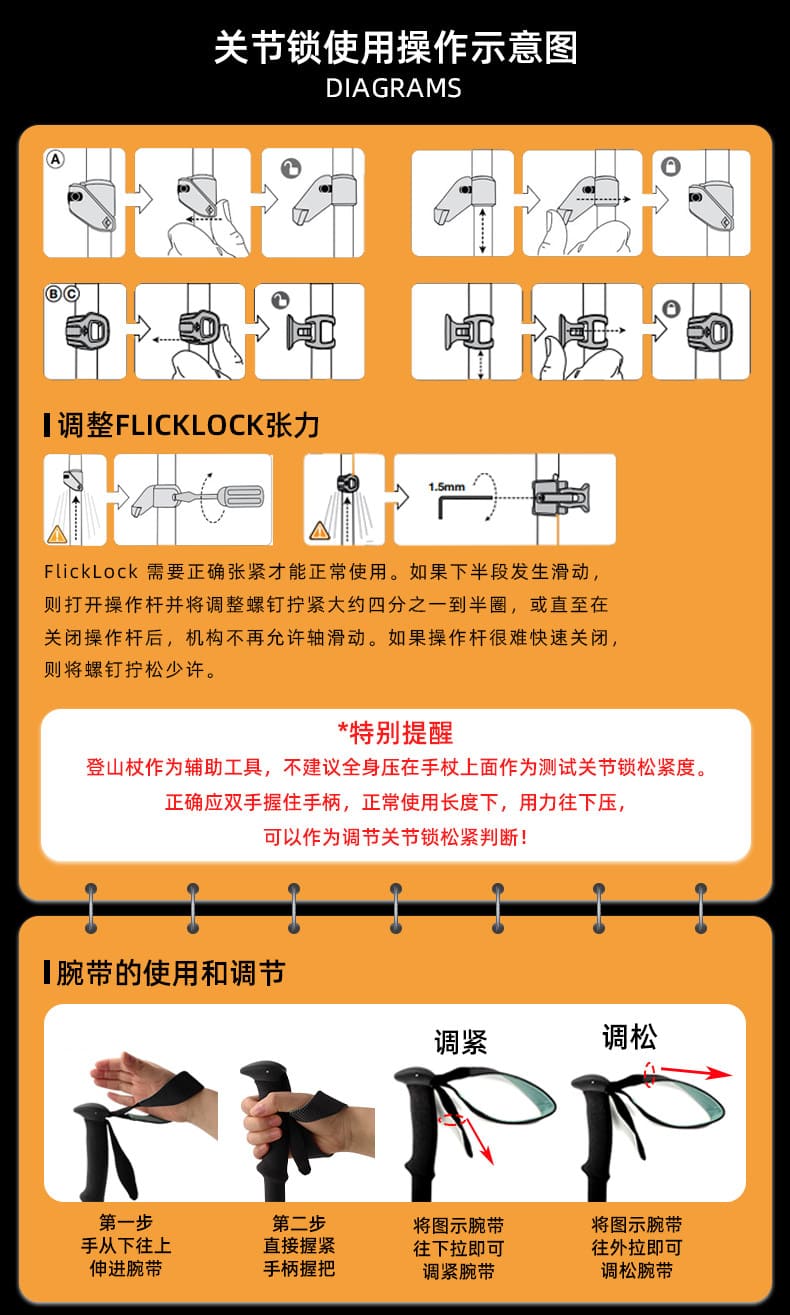 关节锁使用操作示意图
DIAGRAMS

A

B C

调整FLICKLOCK张力

1.5mm

FlickLock 需要正确张紧才能正常使用。如果下半段发生滑动，则打开操作杆并将调整螺钉拧紧大约四分之一到半圈，或直至在关闭操作杆后，机构不再允许轴滑动。如果操作杆很难快速关闭，则将螺钉拧松少许。

*特别提醒
登山杖作为辅助工具，不建议全身压在手杖上面作为测试关节锁松紧度。
正确应双手握住手柄，正常使用长度下，用力往下压，
可以作为调节关节锁松紧判断！

腕带的使用和调节

调紧

调松

第一步
手从下往上
伸进腕带

第二步
直接握紧
手柄握把

将图示腕带
往下拉即可
调紧腕带

将图示腕带
往外拉即可
调松腕带