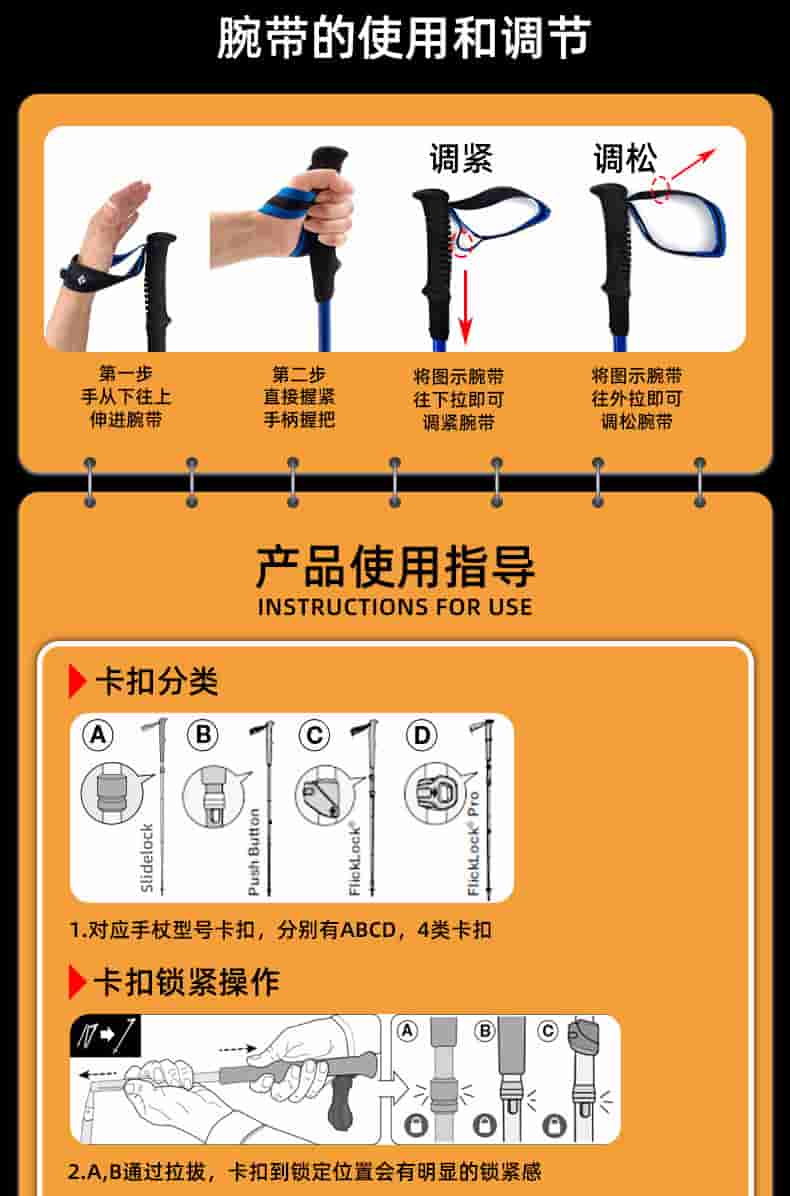 腕带的使用和调节

调紧

调松

第一步
手从下往上
伸进腕带

第二步
直接握紧
手柄握把

将图示腕带
往下拉即可
调紧腕带

将图示腕带
往外拉即可
调松腕带

产品使用指导
INSTRUCTIONS FOR USE

卡扣分类

A
Slidelock

B
Push Button

C
FlickLock®

D
FlickLock® Pro

1.对应手杖型号卡扣，分别有ABCD，4类卡扣

卡扣锁紧操作

A B C

2.A,B通过拉拔，卡扣到锁定位置会有明显的锁紧感